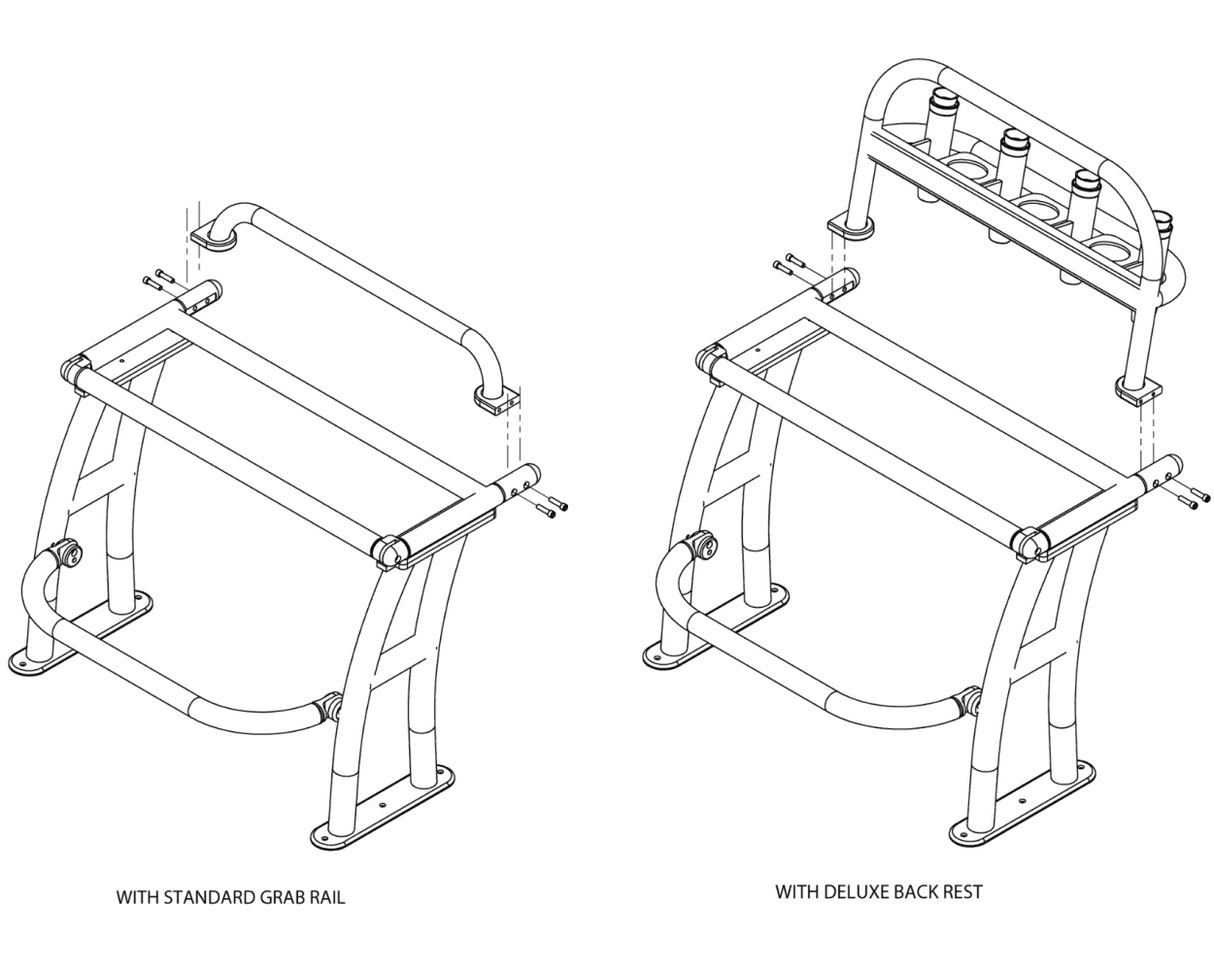 WITH STANDARD GRAB RAIL

WITH DELUXE BACK REST