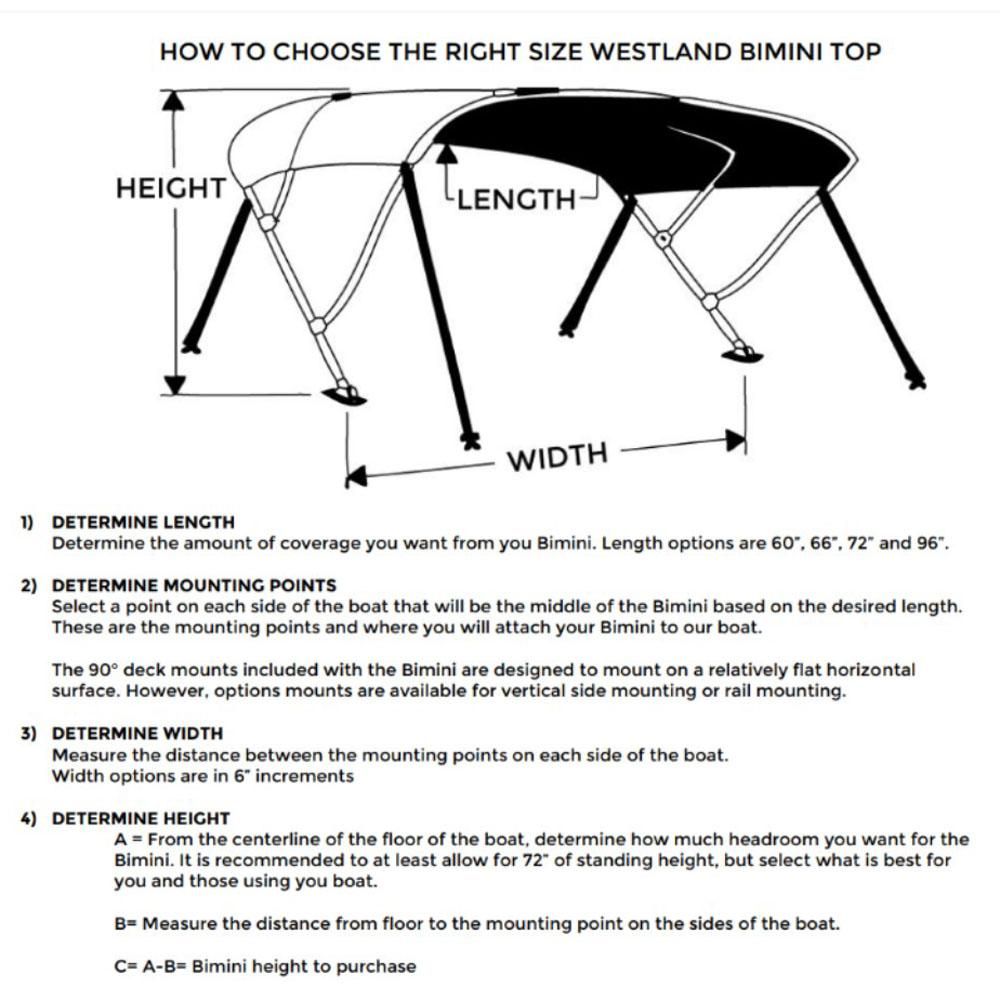 HOW TO CHOOSE THE RIGHT SIZE WESTLAND BIMINI TOP

HEIGHT

LENGTH

WIDTH

1) DETERMINE LENGTH
Determine the amount of coverage you want from you Bimini. Length options are 60", 66", 72" and 96".

2) DETERMINE MOUNTING POINTS
Select a point on each side of the boat that will be the middle of the Bimini based on the desired length. These are the mounting points and where you will attach your Bimini to our boat.

The 90° deck mounts included with the Bimini are designed to mount on a relatively flat horizontal surface. However, options mounts are available for vertical side mounting or rail mounting.

3) DETERMINE WIDTH
Measure the distance between the mounting points on each side of the boat.
Width options are in 6" increments

4) DETERMINE HEIGHT
A = From the centerline of the floor of the boat, determine how much headroom you want for the Bimini. It is recommended to at least allow for 72" of standing height, but select what is best for you and those using you boat.

B= Measure the distance from floor to the mounting point on the sides of the boat.

C= A-B= Bimini height to purchase