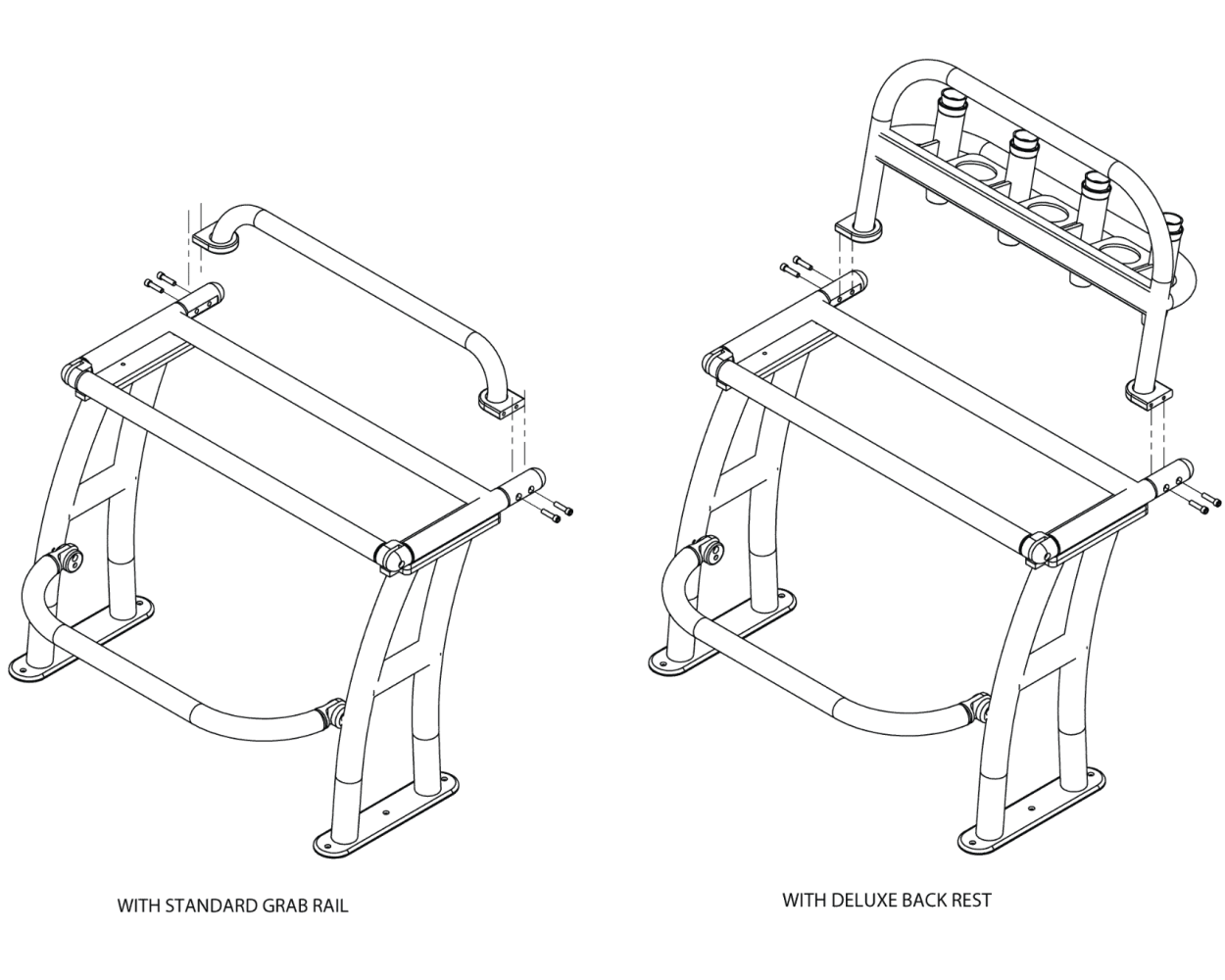 WITH STANDARD GRAB RAIL

WITH DELUXE BACK REST