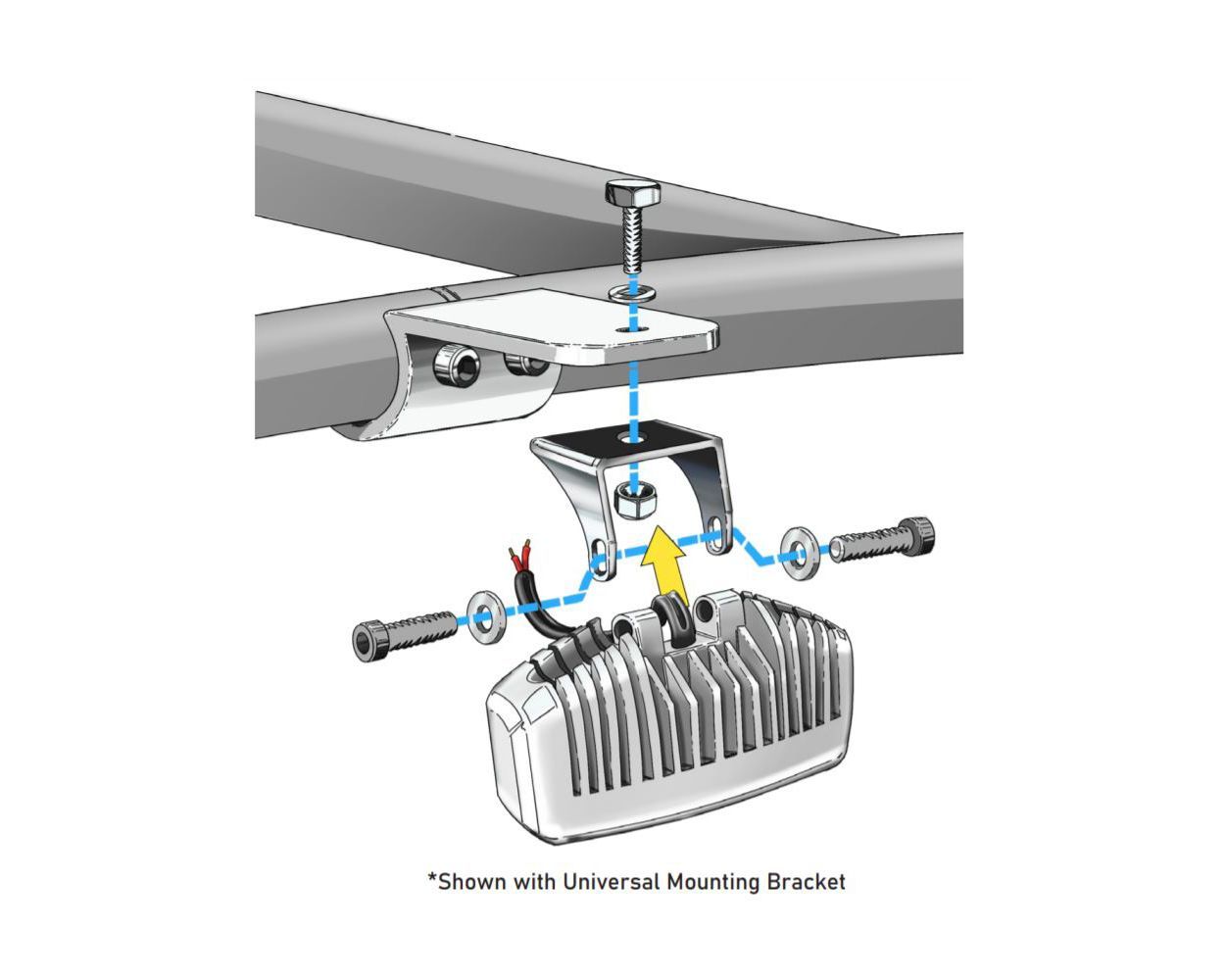 *Shown with Universal Mounting Bracket